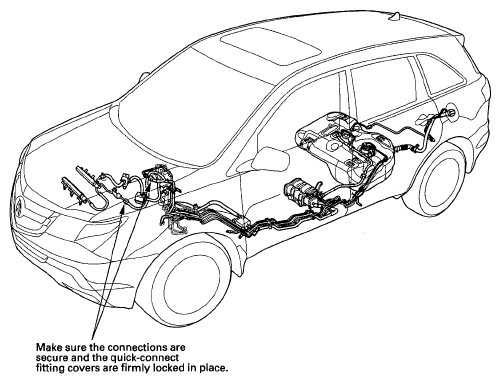 Make sure the connections are secure and the quick-connect fitting covers are firmly locked in place.