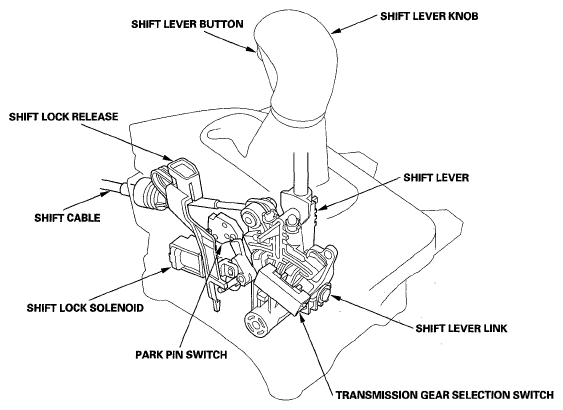 SHIFT LEVER BUTTON
SHIFT LEVER KNOB
SHIFT LOCK RELEASE
SHIFT LEVER
SHIFT CABLE
SHIFT LOCK SOLENOID
SHIFT LEVER LINK
PARK PIN SWITCH
TRANSMISSION GEAR SELECTION SWITCH