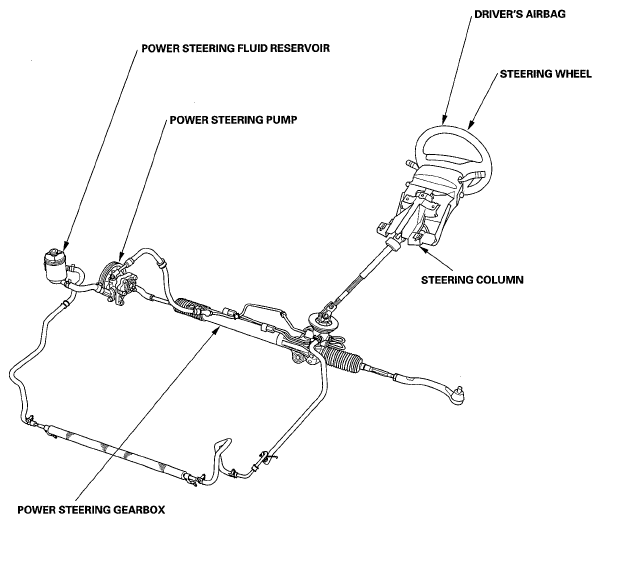 DRIVER'S AIRBAG

POWER STEERING FLUID RESERVOIR

STEERING WHEEL

POWER STEERING PUMP

STEERING COLUMN

POWER STEERING GEARBOX