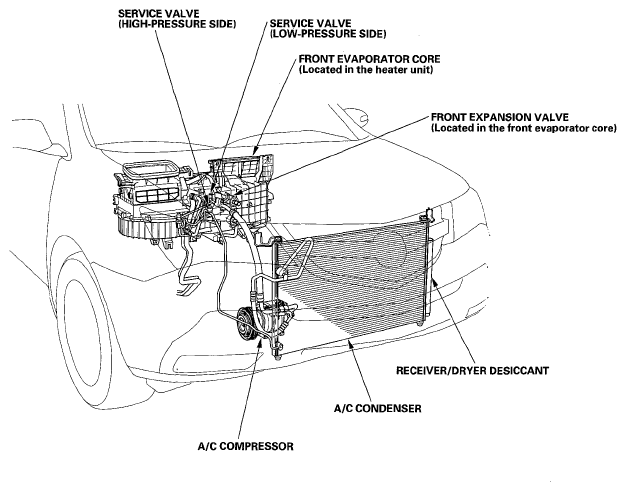 SERVICE VALVE
(HIGH-PRESSURE SIDE)

SERVICE VALVE
(LOW-PRESSURE SIDE)

FRONT EVAPORATOR CORE
(Located in the heater unit)

FRONT EXPANSION VALVE
(Located in the front evaporator core)

RECEIVER/DRYER DESICCANT

A/C CONDENSER

A/C COMPRESSOR