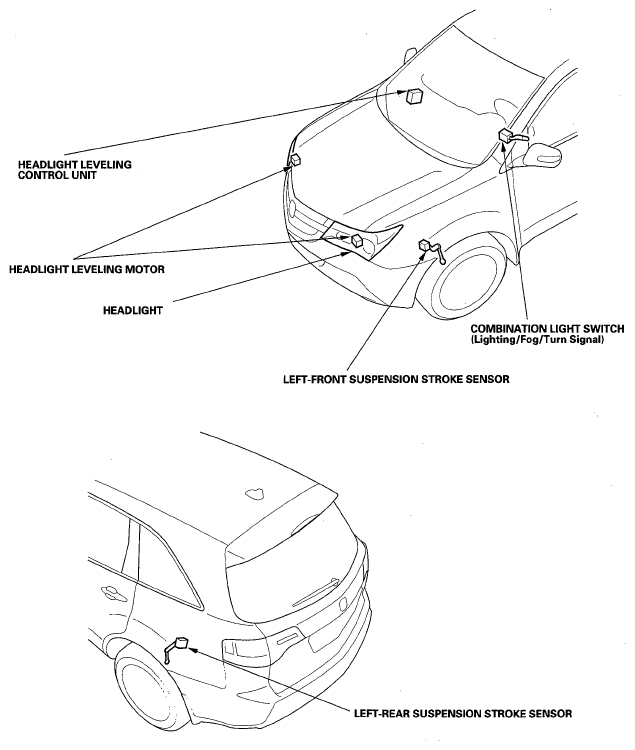 HEADLIGHT LEVELING CONTROL UNIT

HEADLIGHT LEVELING MOTOR

HEADLIGHT

COMBINATION LIGHT SWITCH (Lighting/Fog/Turn Signal)

LEFT-FRONT SUSPENSION STROKE SENSOR

LEFT-REAR SUSPENSION STROKE SENSOR