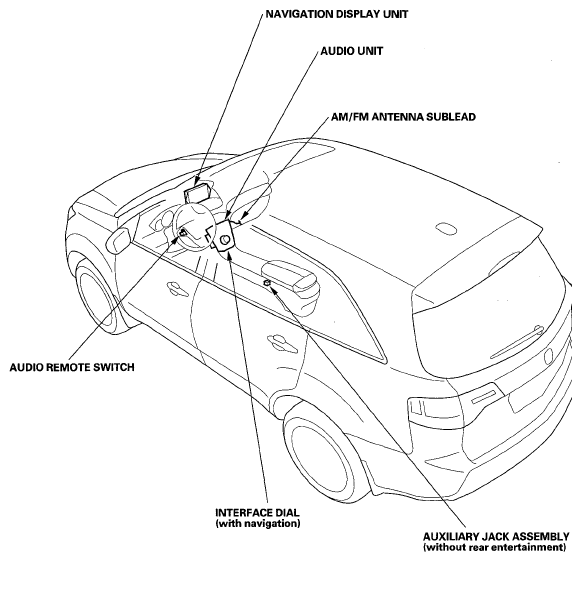 NAVIGATION DISPLAY UNIT

AUDIO UNIT

AM/FM ANTENNA SUBLEAD

AUDIO REMOTE SWITCH

INTERFACE DIAL
(with navigation)

AUXILIARY JACK ASSEMBLY
(without rear entertainment)