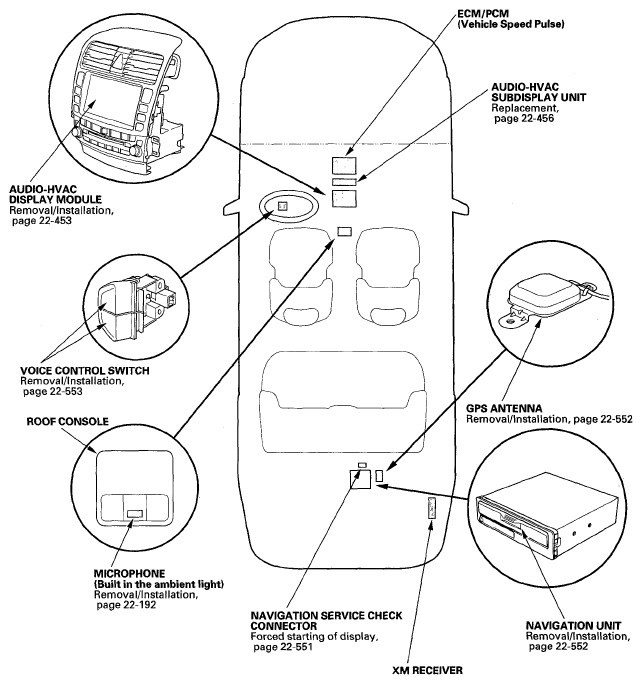 ECM/PCM
(Vehicle Speed Pulse)

AUDIO-HVAC
SUBDISPLAY UNIT
Replacement,
page 22-456

AUDIO-HVAC
DISPLAY MODULE
Removal/Installation,
page 22-453

VOICE CONTROL SWITCH
Removal/Installation,
page 22-553

ROOF CONSOLE

GPS ANTENNA
Removal/Installation, page 22-552

MICROPHONE
(Built in the ambient light)
Removal/Installation,
page 22-192

NAVIGATION SERVICE CHECK
CONNECTOR
Forced starting of display,
page 22-551

NAVIGATION UNIT
Removal/Installation,
page 22-552

XM RECEIVER