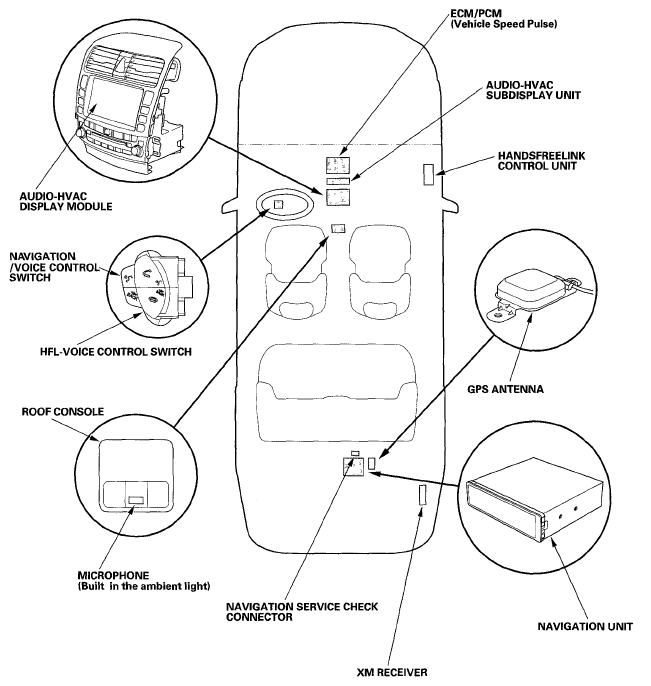 ECM/PCM
(Vehicle Speed Pulse)

AUDIO-HVAC
SUBDISPLAY UNIT

HANDSFREELINK
CONTROL UNIT

AUDIO-HVAC
DISPLAY MODULE

NAVIGATION
/VOICE CONTROL
SWITCH

HFL-VOICE CONTROL SWITCH

GPS ANTENNA

ROOF CONSOLE

MICROPHONE
(Built in the ambient light)

NAVIGATION SERVICE CHECK
CONNECTOR

NAVIGATION UNIT

XM RECEIVER