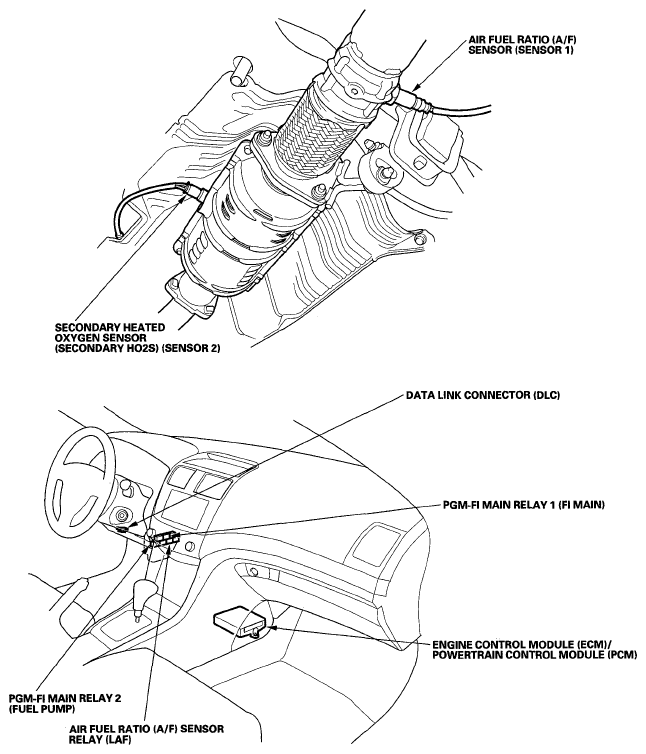 AIR FUEL RATIO (A/F) SENSOR (SENSOR 1)

SECONDARY HEATED OXYGEN SENSOR (SECONDARY HO2S) (SENSOR 2)

DATA LINK CONNECTOR (DLC)

PGM-FI MAIN RELAY 1 (FI MAIN)

ENGINE CONTROL MODULE (ECM)/ POWERTRAIN CONTROL MODULE (PCM)

PGM-FI MAIN RELAY 2 (FUEL PUMP)

AIR FUEL RATIO (A/F) SENSOR RELAY (LAF)