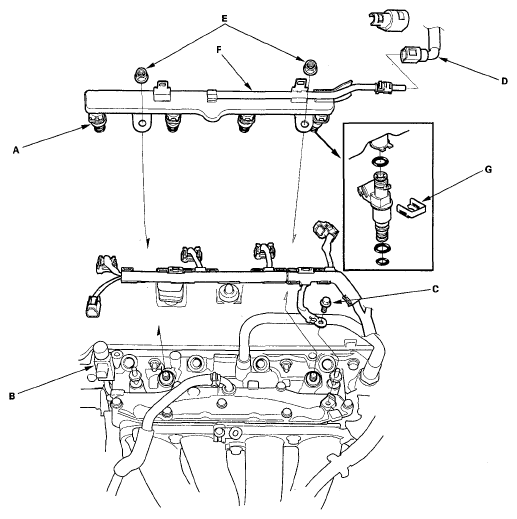 E
F
D
A
G
C
B