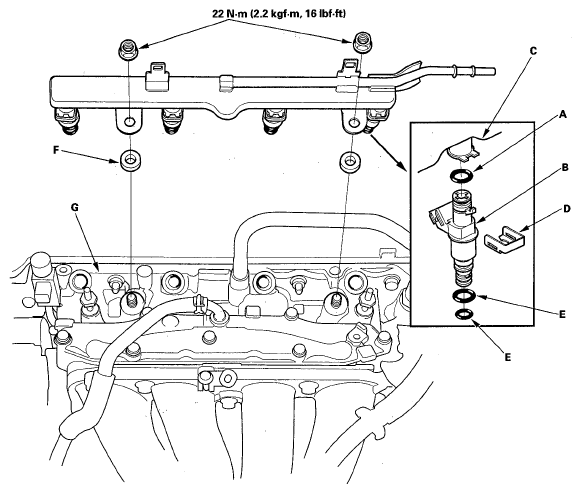 22 N·m (2.2 kgf·m, 16 lbf·ft)

C

A

B

D

F

G

E

E