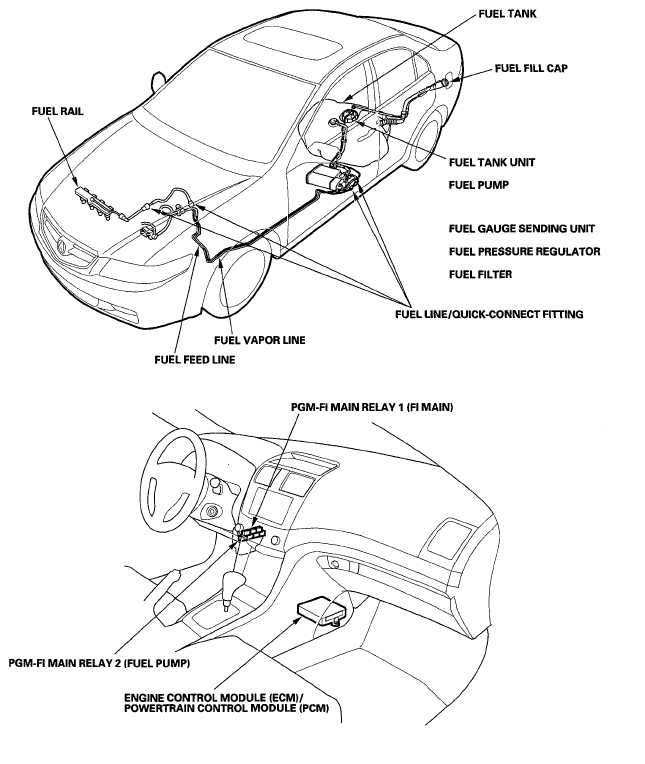 FUEL TANK
FUEL FILL CAP
FUEL RAIL
FUEL TANK UNIT
FUEL PUMP
FUEL GAUGE SENDING UNIT
FUEL PRESSURE REGULATOR
FUEL FILTER
FUEL LINE/QUICK-CONNECT FITTING
FUEL VAPOR LINE
FUEL FEED LINE

PGM-FI MAIN RELAY 1 (FI MAIN)
PGM-FI MAIN RELAY 2 (FUEL PUMP)
ENGINE CONTROL MODULE (ECM)/
POWERTRAIN CONTROL MODULE (PCM)