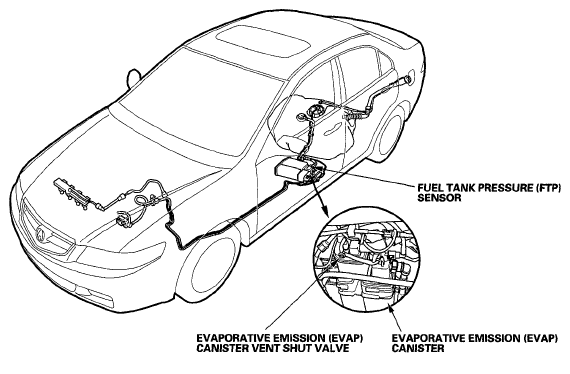 FUEL TANK PRESSURE (FTP) SENSOR

EVAPORATIVE EMISSION (EVAP) CANISTER VENT SHUT VALVE

EVAPORATIVE EMISSION (EVAP) CANISTER