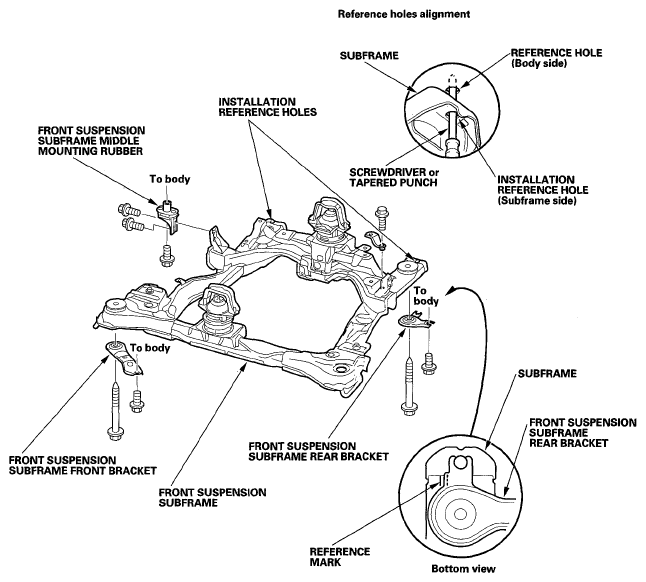 Reference holes alignment

SUBFRAME

REFERENCE HOLE
(Body side)

INSTALLATION
REFERENCE HOLES

FRONT SUSPENSION
SUBFRAME MIDDLE
MOUNTING RUBBER

SCREWDRIVER or
TAPERED PUNCH

INSTALLATION
REFERENCE HOLE
(Subframe side)

To body

To body

To body

SUBFRAME

FRONT SUSPENSION
SUBFRAME
REAR BRACKET

FRONT SUSPENSION
SUBFRAME REAR BRACKET

FRONT SUSPENSION
SUBFRAME FRONT BRACKET

FRONT SUSPENSION
SUBFRAME

REFERENCE
MARK

Bottom view