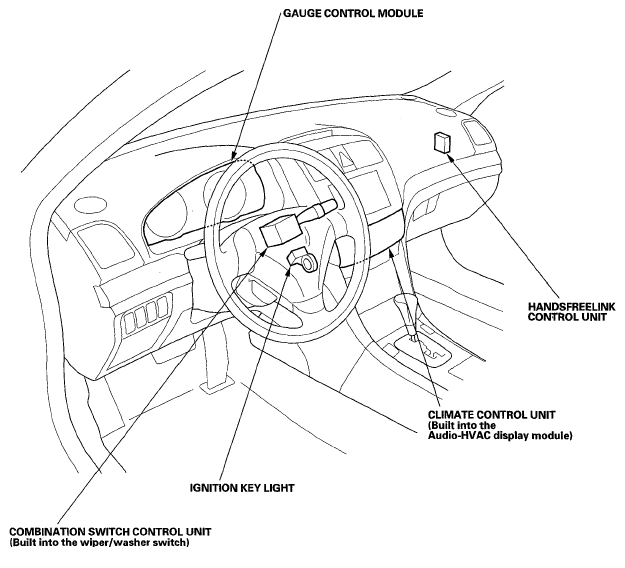 GAUGE CONTROL MODULE

HANDSFREELINK CONTROL UNIT

CLIMATE CONTROL UNIT
(Built into the Audio-HVAC display module)

IGNITION KEY LIGHT

COMBINATION SWITCH CONTROL UNIT
(Built into the wiper/washer switch)