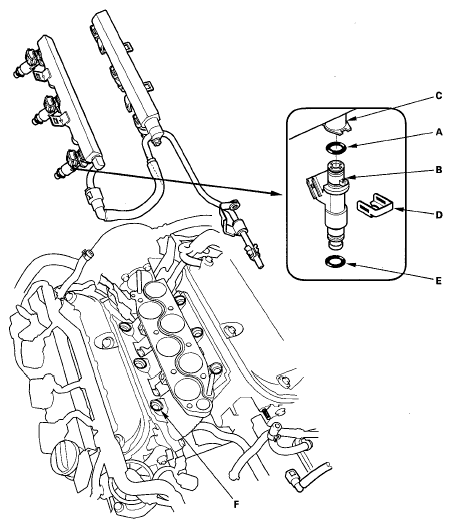 C
A
B
D
E
F