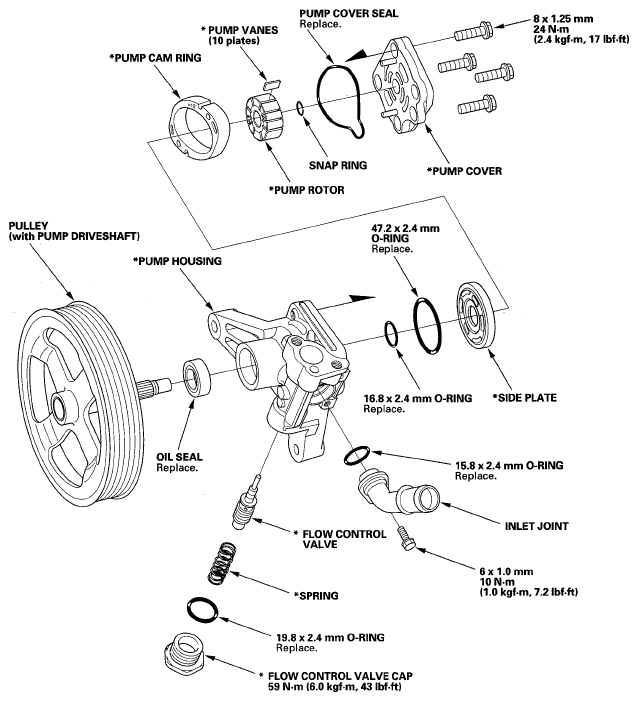 PUMP COVER SEAL
Replace.

8 x 1.25 mm
24 N·m
(2.4 kgf·m, 17 lbf·ft)

* PUMP VANES
(10 plates)

*PUMP CAM RING

SNAP RING

*PUMP COVER

*PUMP ROTOR

PULLEY
(with PUMP DRIVESHAFT)

47.2 x 2.4 mm
O-RING
Replace.

*PUMP HOUSING

16.8 x 2.4 mm O-RING
Replace.

*SIDE PLATE

OIL SEAL
Replace.

15.8 x 2.4 mm O-RING
Replace.

INLET JOINT

* FLOW CONTROL
VALVE

6 x 1.0 mm
10 N·m
(1.0 kgf·m, 7.2 lbf·ft)

*SPRING

19.8 x 2.4 mm O-RING
Replace.

* FLOW CONTROL VALVE CAP
59 N·m (6.0 kgf·m, 43 lbf·ft)