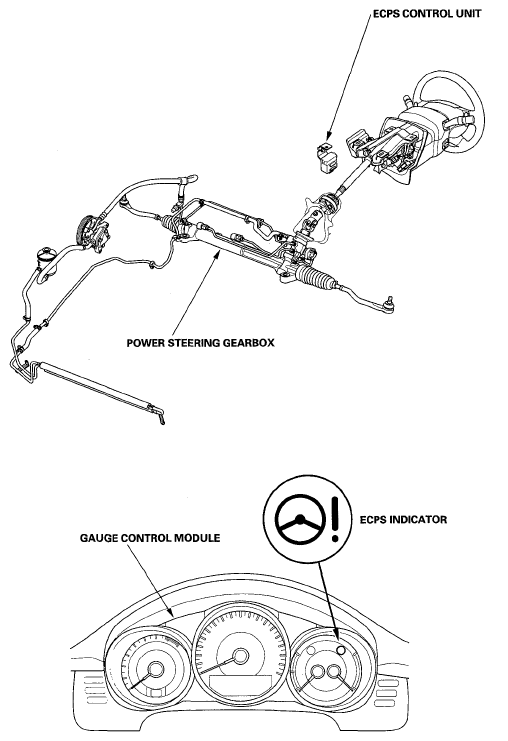 ECPS CONTROL UNIT

POWER STEERING GEARBOX

ECPS INDICATOR

GAUGE CONTROL MODULE