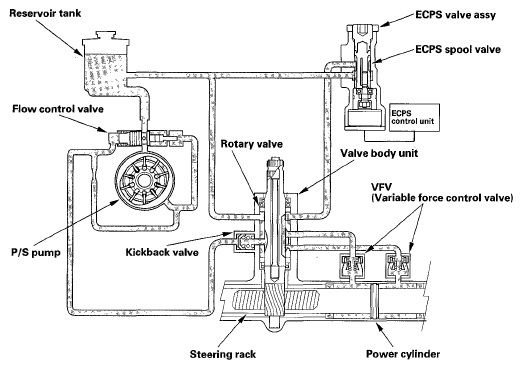 Reservoir tank

ECPS valve assy

ECPS spool valve

Flow control valve

ECPS control unit

Rotary valve

Valve body unit

VFV
(Variable force control valve)

P/S pump

Kickback valve

Steering rack

Power cylinder