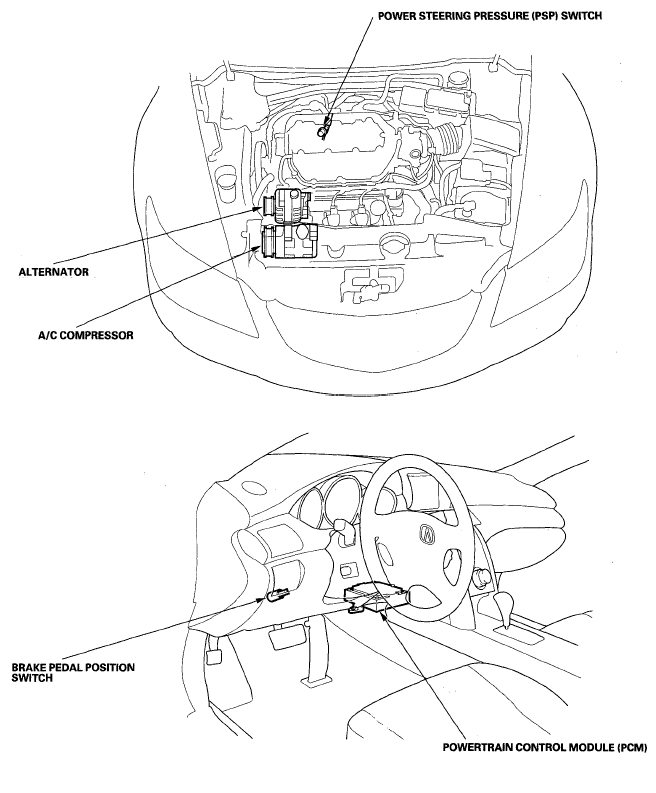 POWER STEERING PRESSURE (PSP) SWITCH

ALTERNATOR

A/C COMPRESSOR

BRAKE PEDAL POSITION SWITCH

POWERTRAIN CONTROL MODULE (PCM)