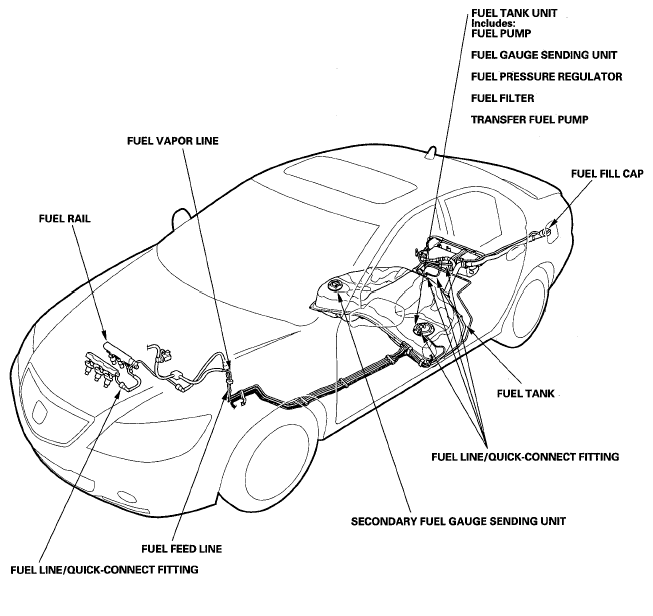 FUEL TANK UNIT
Includes:
FUEL PUMP

FUEL GAUGE SENDING UNIT

FUEL PRESSURE REGULATOR

FUEL FILTER

TRANSFER FUEL PUMP

FUEL VAPOR LINE

FUEL FILL CAP

FUEL RAIL

FUEL TANK

FUEL LINE/QUICK-CONNECT FITTING

SECONDARY FUEL GAUGE SENDING UNIT

FUEL FEED LINE

FUEL LINE/QUICK-CONNECT FITTING