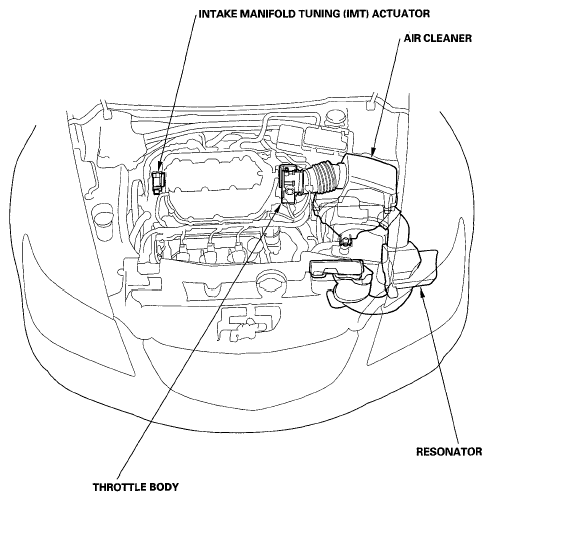 INTAKE MANIFOLD TUNING (IMT) ACTUATOR

AIR CLEANER

RESONATOR

THROTTLE BODY