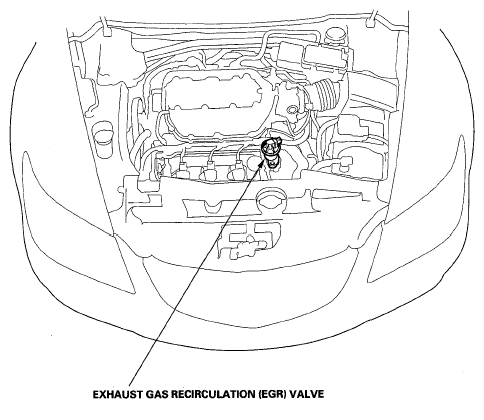 EXHAUST GAS RECIRCULATION (EGR) VALVE