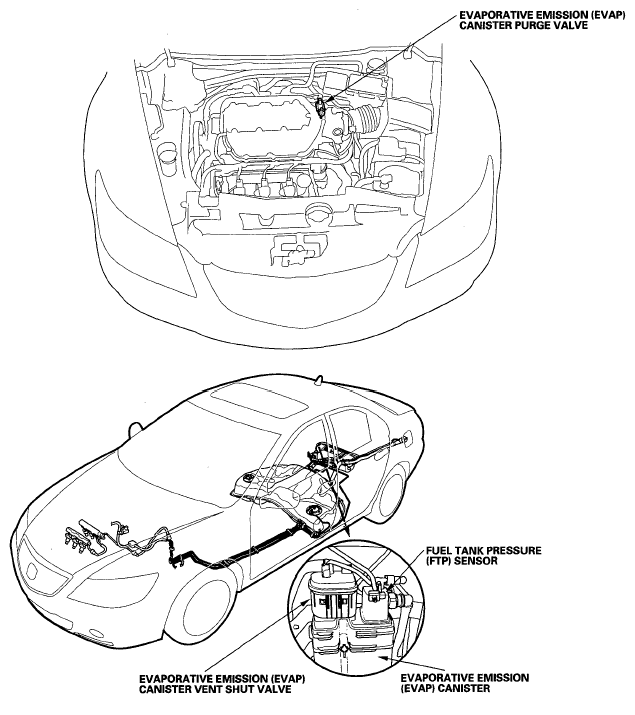 EVAPORATIVE EMISSION (EVAP) CANISTER PURGE VALVE

FUEL TANK PRESSURE (FTP) SENSOR

EVAPORATIVE EMISSION (EVAP) CANISTER VENT SHUT VALVE

EVAPORATIVE EMISSION (EVAP) CANISTER