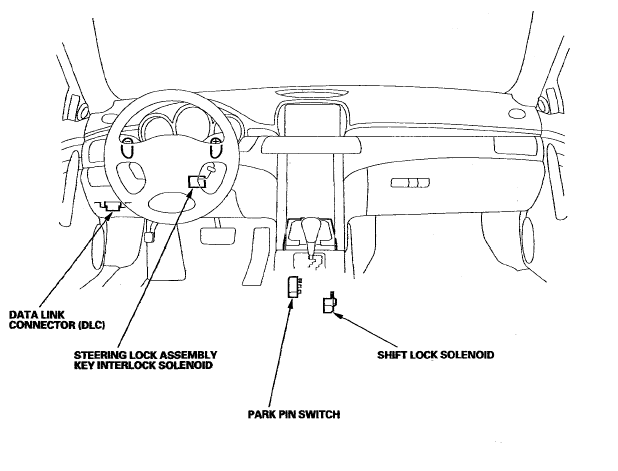 DATA LINK CONNECTOR (DLC)

STEERING LOCK ASSEMBLY KEY INTERLOCK SOLENOID

SHIFT LOCK SOLENOID

PARK PIN SWITCH