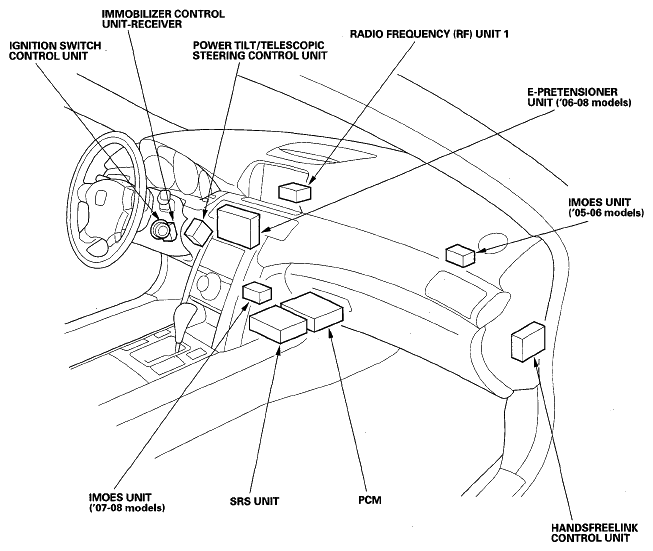 IMMOBILIZER CONTROL UNIT-RECEIVER

IGNITION SWITCH CONTROL UNIT

POWER TILT/TELESCOPIC STEERING CONTROL UNIT

RADIO FREQUENCY (RF) UNIT 1

E-PRETENSIONER UNIT ('06-08 models)

IMOES UNIT ('05-06 models)

IMOES UNIT ('07-08 models)

SRS UNIT

PCM

HANDSFREELINK CONTROL UNIT