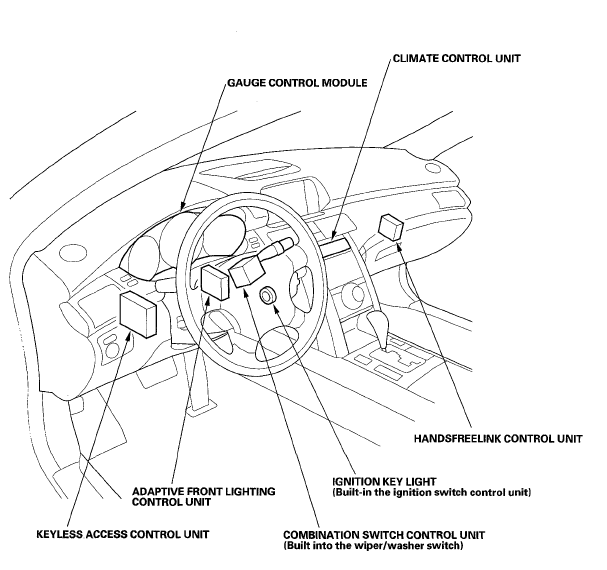 CLIMATE CONTROL UNIT

GAUGE CONTROL MODULE

HANDSFREELINK CONTROL UNIT

IGNITION KEY LIGHT
(Built-in the ignition switch control unit)

ADAPTIVE FRONT LIGHTING CONTROL UNIT

KEYLESS ACCESS CONTROL UNIT

COMBINATION SWITCH CONTROL UNIT
(Built into the wiper/washer switch)