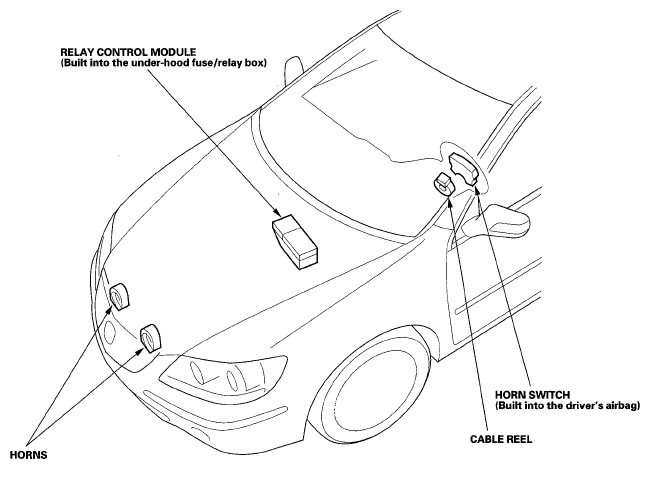 RELAY CONTROL MODULE
(Built into the under-hood fuse/relay box)

HORN SWITCH
(Built into the driver's airbag)

CABLE REEL

HORNS