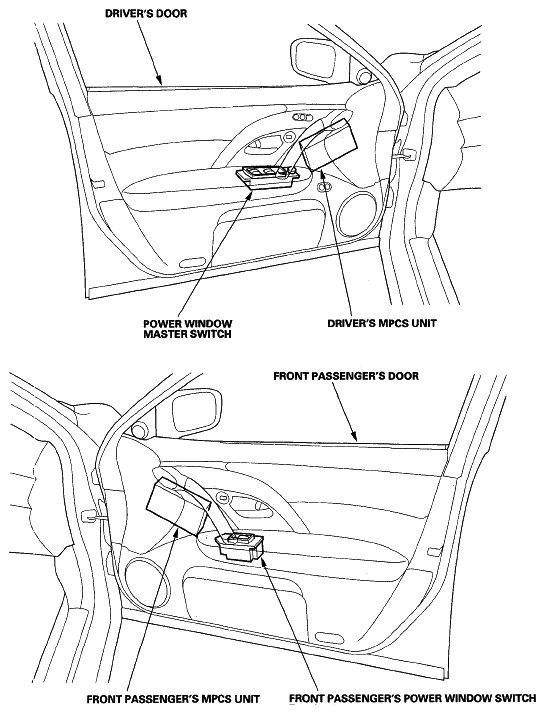 DRIVER'S DOOR

POWER WINDOW MASTER SWITCH

DRIVER'S MPCS UNIT

FRONT PASSENGER'S DOOR

FRONT PASSENGER'S MPCS UNIT

FRONT PASSENGER'S POWER WINDOW SWITCH