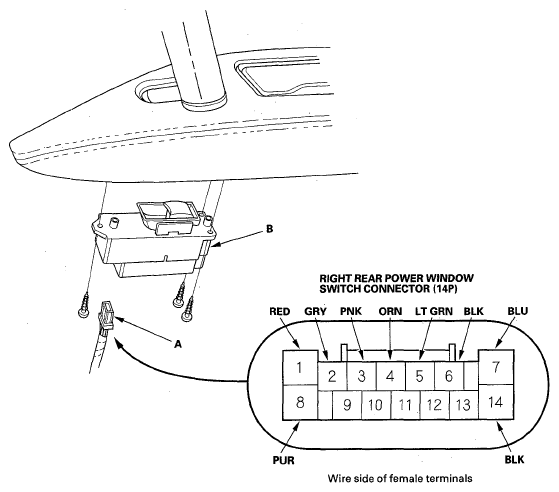 B

A

RIGHT REAR POWER WINDOW SWITCH CONNECTOR (14P)

RED GRY PNK ORN LT GRN BLK BLU

1 2 3 4 5 6 7

8 9 10 11 12 13 14

PUR BLK

Wire side of female terminals