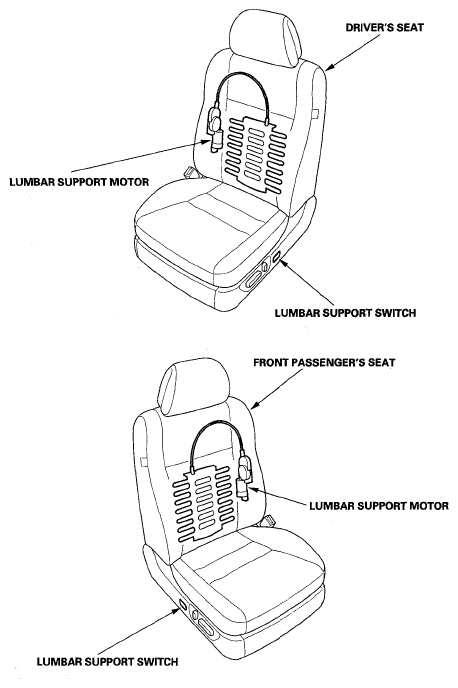 DRIVER'S SEAT

LUMBAR SUPPORT MOTOR

LUMBAR SUPPORT SWITCH

FRONT PASSENGER'S SEAT

LUMBAR SUPPORT MOTOR

LUMBAR SUPPORT SWITCH