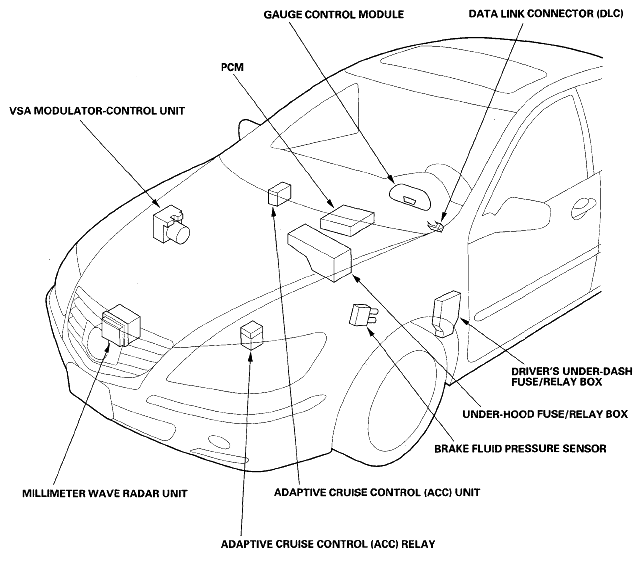 GAUGE CONTROL MODULE

DATA LINK CONNECTOR (DLC)

PCM

VSA MODULATOR-CONTROL UNIT

DRIVER'S UNDER-DASH FUSE/RELAY BOX

UNDER-HOOD FUSE/RELAY BOX

BRAKE FLUID PRESSURE SENSOR

MILLIMETER WAVE RADAR UNIT

ADAPTIVE CRUISE CONTROL (ACC) UNIT

ADAPTIVE CRUISE CONTROL (ACC) RELAY