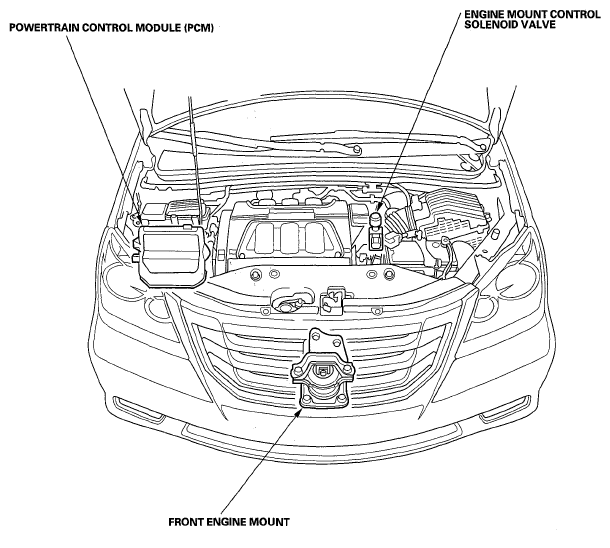 POWERTRAIN CONTROL MODULE (PCM)

ENGINE MOUNT CONTROL SOLENOID VALVE

FRONT ENGINE MOUNT