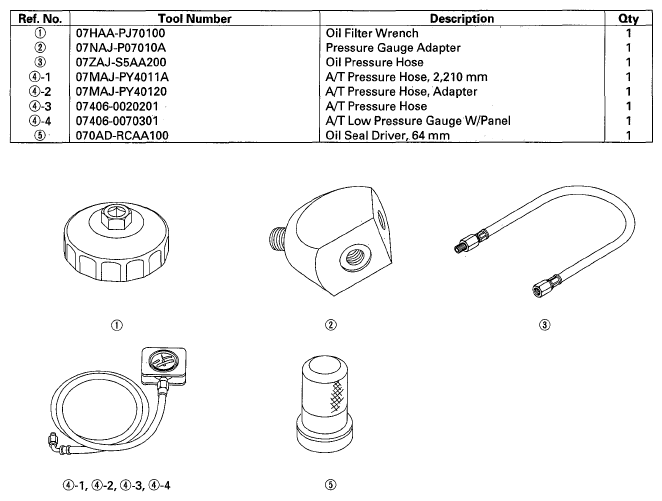 | Ref. No. | Tool Number | Description | Qty |
|---|---|---|---|
| ① | 07HAA-PJ70100 | Oil Filter Wrench | 1 |
| ② | 07NAJ-P07010A | Pressure Gauge Adapter | 1 |
| ③ | 07ZAJ-S5AA200 | Oil Pressure Hose | 1 |
| ④-1 | 07MAJ-PY4011A | A/T Pressure Hose, 2,210 mm | 1 |
| ④-2 | 07MAJ-PY40120 | A/T Pressure Hose, Adapter | 1 |
| ④-3 | 07406-0020201 | A/T Pressure Hose | 1 |
| ④-4 | 07406-0070301 | A/T Low Pressure Gauge W/Panel | 1 |
| ⑤ | 070AD-RCAA100 | Oil Seal Driver, 64 mm | 1 |

①

②

③

④-1, ④-2, ④-3, ④-4

⑤