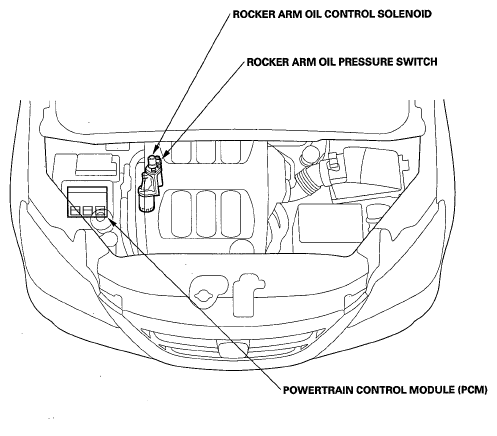 ROCKER ARM OIL CONTROL SOLENOID

ROCKER ARM OIL PRESSURE SWITCH

POWERTRAIN CONTROL MODULE (PCM)