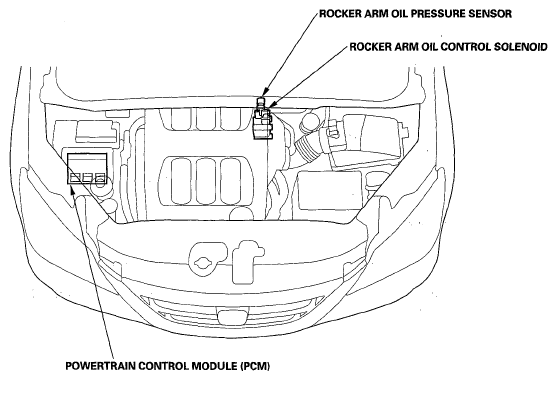 ROCKER ARM OIL PRESSURE SENSOR

ROCKER ARM OIL CONTROL SOLENOID

POWERTRAIN CONTROL MODULE (PCM)