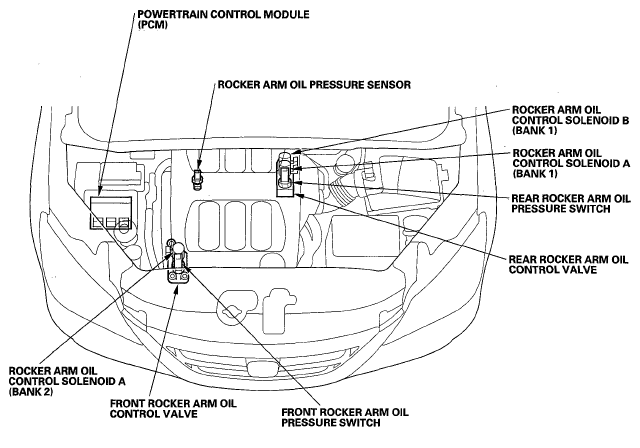 POWERTRAIN CONTROL MODULE (PCM)

ROCKER ARM OIL PRESSURE SENSOR

ROCKER ARM OIL CONTROL SOLENOID B (BANK 1)

ROCKER ARM OIL CONTROL SOLENOID A (BANK 1)

REAR ROCKER ARM OIL PRESSURE SWITCH

REAR ROCKER ARM OIL CONTROL VALVE

ROCKER ARM OIL CONTROL SOLENOID A (BANK 2)

FRONT ROCKER ARM OIL CONTROL VALVE

FRONT ROCKER ARM OIL PRESSURE SWITCH