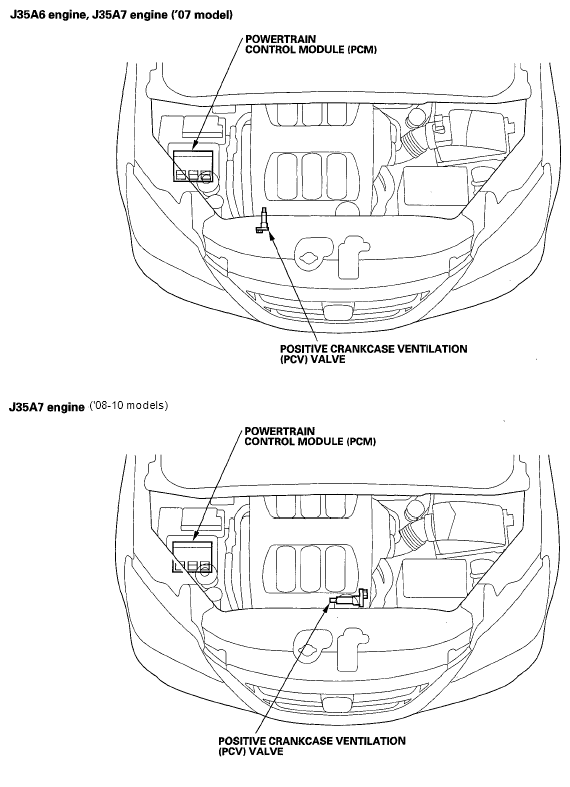 J35A6 engine, J35A7 engine ('07 model)

POWERTRAIN CONTROL MODULE (PCM)

POSITIVE CRANKCASE VENTILATION (PCV) VALVE

J35A7 engine ('08-10 models)

POWERTRAIN CONTROL MODULE (PCM)

POSITIVE CRANKCASE VENTILATION (PCV) VALVE