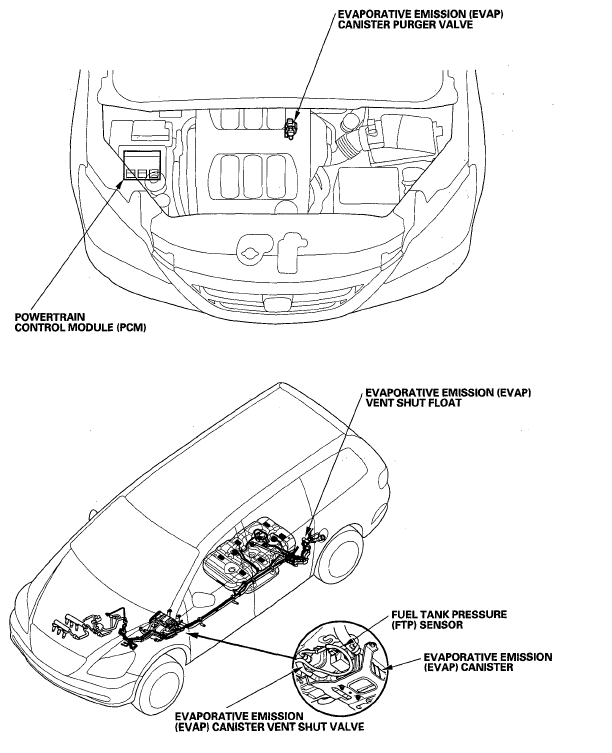 EVAPORATIVE EMISSION (EVAP) CANISTER PURGER VALVE

POWERTRAIN CONTROL MODULE (PCM)

EVAPORATIVE EMISSION (EVAP) VENT SHUT FLOAT

FUEL TANK PRESSURE (FTP) SENSOR

EVAPORATIVE EMISSION (EVAP) CANISTER

EVAPORATIVE EMISSION (EVAP) CANISTER VENT SHUT VALVE