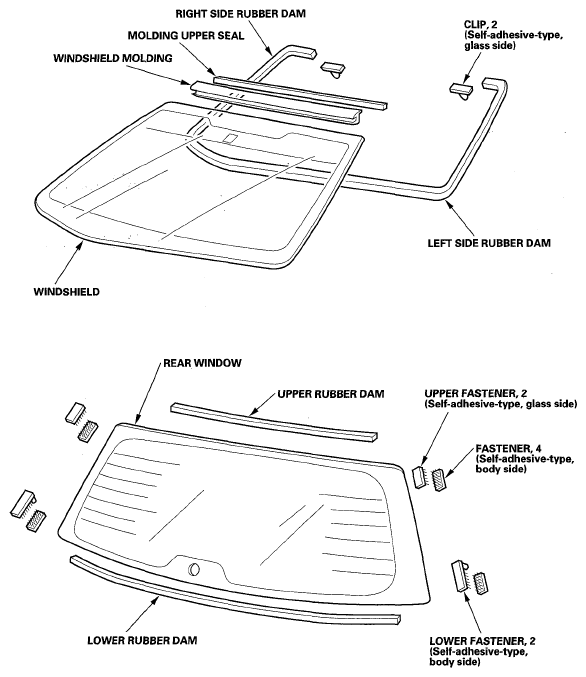 RIGHT SIDE RUBBER DAM

MOLDING UPPER SEAL

WINDSHIELD MOLDING

CLIP, 2
(Self-adhesive-type, glass side)

LEFT SIDE RUBBER DAM

WINDSHIELD

REAR WINDOW

UPPER RUBBER DAM

UPPER FASTENER, 2
(Self-adhesive-type, glass side)

FASTENER, 4
(Self-adhesive-type, body side)

LOWER RUBBER DAM

LOWER FASTENER, 2
(Self-adhesive-type, body side)