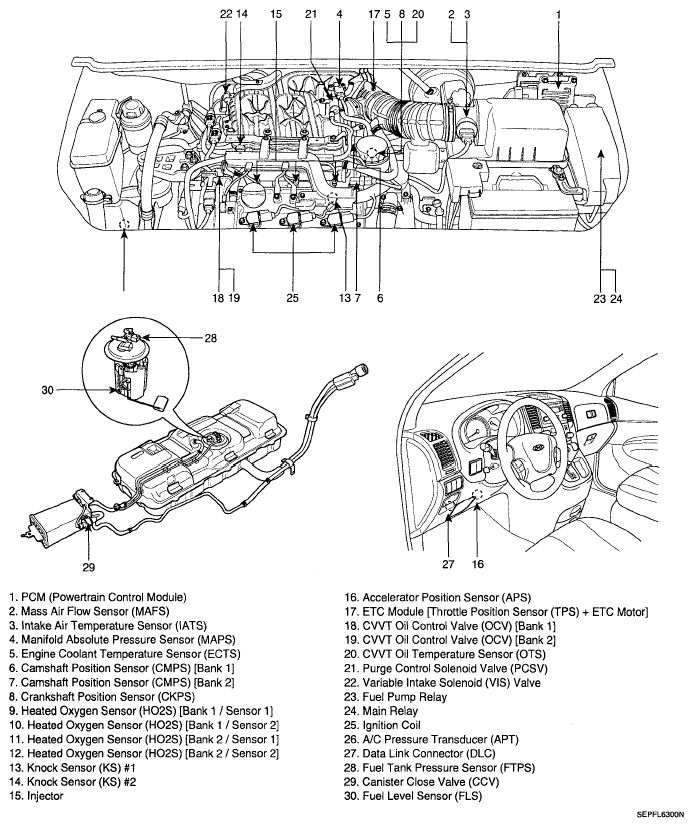 22 14 15 21 4 17 5 8 20 2 3 1

18 19 25 13 7 6 23 24

28

30

29

27 16

1. PCM (Powertrain Control Module)
2. Mass Air Flow Sensor (MAFS)
3. Intake Air Temperature Sensor (IATS)
4. Manifold Absolute Pressure Sensor (MAPS)
5. Engine Coolant Temperature Sensor (ECTS)
6. Camshaft Position Sensor (CMPS) [Bank 1]
7. Camshaft Position Sensor (CMPS) [Bank 2]
8. Crankshaft Position Sensor (CKPS)
9. Heated Oxygen Sensor (HO2S) [Bank 1 / Sensor 1]
10. Heated Oxygen Sensor (HO2S) [Bank 1 / Sensor 2]
11. Heated Oxygen Sensor (HO2S) [Bank 2 / Sensor 1]
12. Heated Oxygen Sensor (HO2S) [Bank 2 / Sensor 2]
13. Knock Sensor (KS) #1
14. Knock Sensor (KS) #2
15. Injector

16. Accelerator Position Sensor (APS)
17. ETC Module [Throttle Position Sensor (TPS) + ETC Motor]
18. CVVT Oil Control Valve (OCV) [Bank 1]
19. CVVT Oil Control Valve (OCV) [Bank 2]
20. CVVT Oil Temperature Sensor (OTS)
21. Purge Control Solenoid Valve (PCSV)
22. Variable Intake Solenoid (VIS) Valve
23. Fuel Pump Relay
24. Main Relay
25. Ignition Coil
26. A/C Pressure Transducer (APT)
27. Data Link Connector (DLC)
28. Fuel Tank Pressure Sensor (FTPS)
29. Canister Close Valve (CCV)
30. Fuel Level Sensor (FLS)

SEPFL6300N