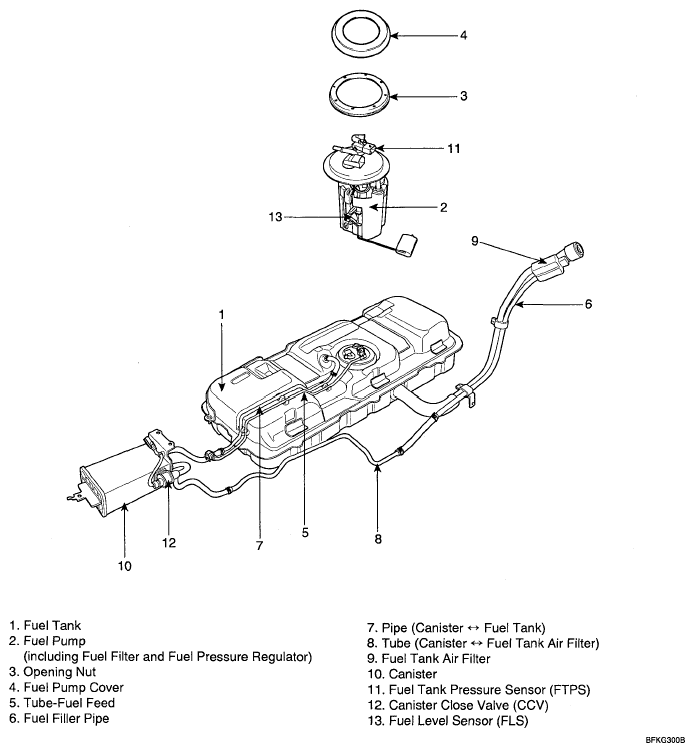 4
3
11
2
13
9
6
1
12
7
5
8
10

1. Fuel Tank
2. Fuel Pump
(including Fuel Filter and Fuel Pressure Regulator)
3. Opening Nut
4. Fuel Pump Cover
5. Tube-Fuel Feed
6. Fuel Filler Pipe

7. Pipe (Canister ↔ Fuel Tank)
8. Tube (Canister ↔ Fuel Tank Air Filter)
9. Fuel Tank Air Filter
10. Canister
11. Fuel Tank Pressure Sensor (FTPS)
12. Canister Close Valve (CCV)
13. Fuel Level Sensor (FLS)

BFKG300B