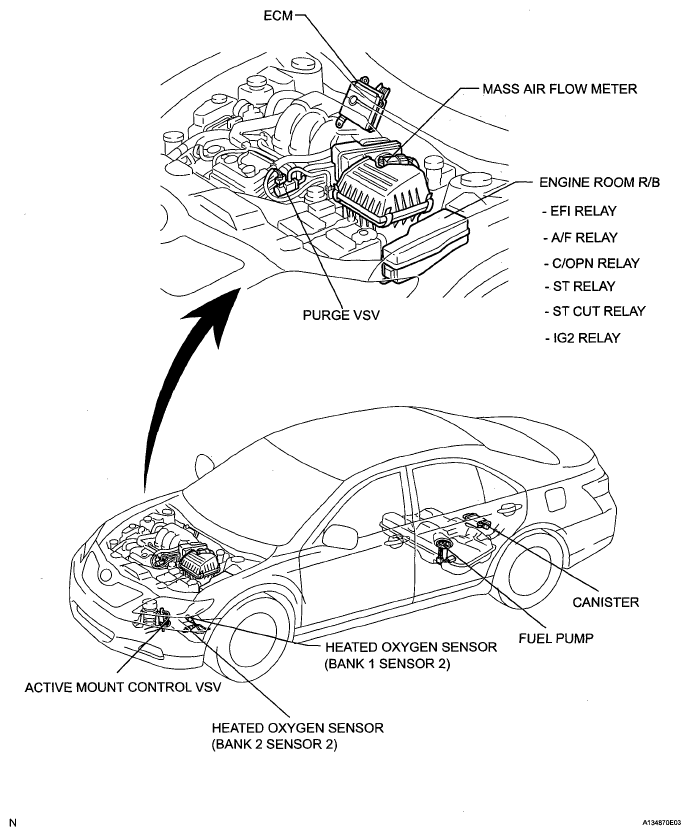 ECM

MASS AIR FLOW METER

ENGINE ROOM R/B

- EFI RELAY

- A/F RELAY

- C/OPN RELAY

- ST RELAY

- ST CUT RELAY

- IG2 RELAY

PURGE VSV

CANISTER

FUEL PUMP

HEATED OXYGEN SENSOR (BANK 1 SENSOR 2)

ACTIVE MOUNT CONTROL VSV

HEATED OXYGEN SENSOR (BANK 2 SENSOR 2)

N

A134870E03