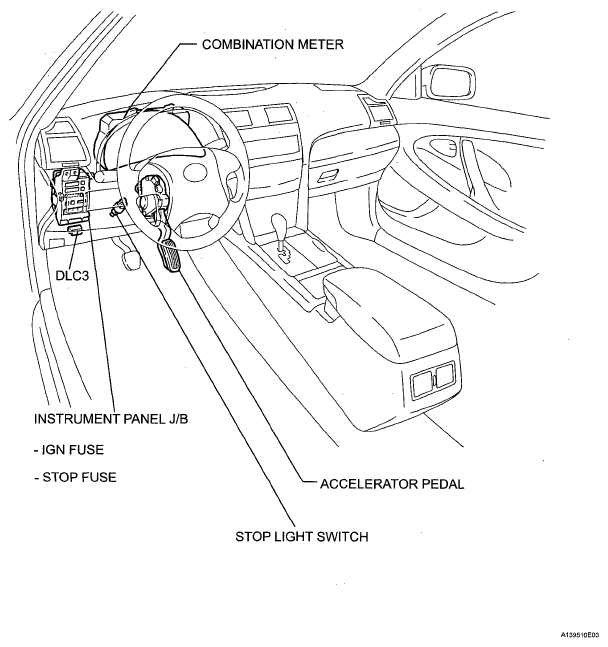 COMBINATION METER

DLC3

INSTRUMENT PANEL J/B

- IGN FUSE

- STOP FUSE

ACCELERATOR PEDAL

STOP LIGHT SWITCH

A139510E03