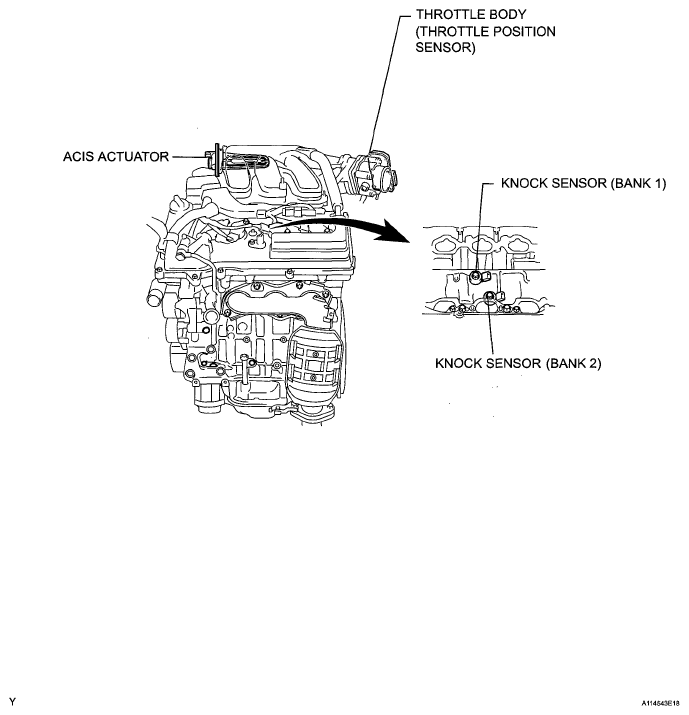 THROTTLE BODY (THROTTLE POSITION SENSOR)

ACIS ACTUATOR

KNOCK SENSOR (BANK 1)

KNOCK SENSOR (BANK 2)

Y

A114543E18