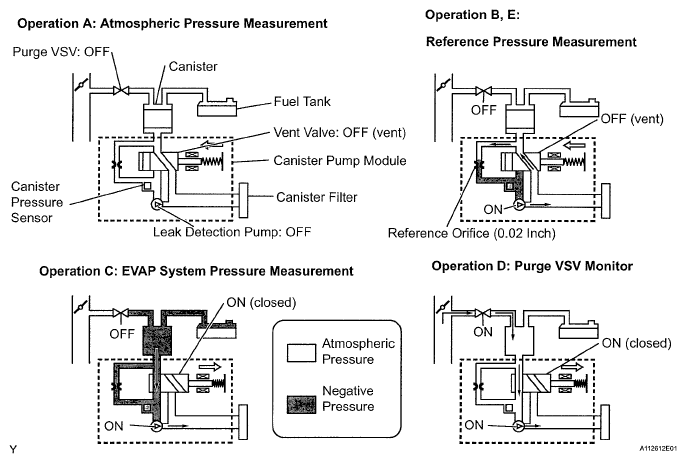 Operation A: Atmospheric Pressure Measurement

Purge VSV: OFF

Canister

Fuel Tank

Vent Valve: OFF (vent)

Canister Pump Module

Canister Pressure Sensor

Canister Filter

Leak Detection Pump: OFF

Operation B, E:

Reference Pressure Measurement

OFF

OFF (vent)

ON

Reference Orifice (0.02 Inch)

Operation C: EVAP System Pressure Measurement

ON (closed)

OFF

ON

Atmospheric Pressure

Negative Pressure

Operation D: Purge VSV Monitor

ON

ON (closed)

ON

Y

A112612E01