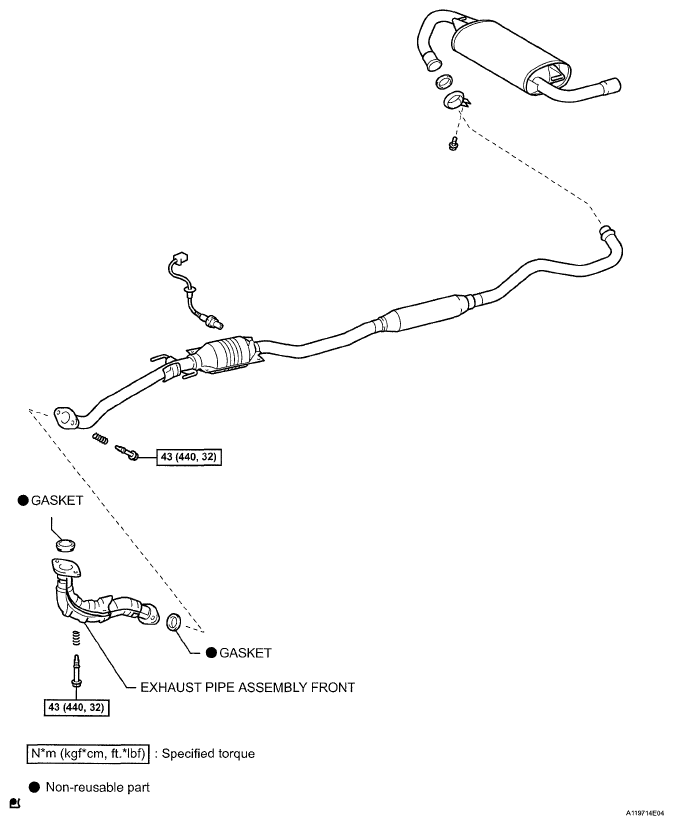 43 (440, 32)

● GASKET

● GASKET

EXHAUST PIPE ASSEMBLY FRONT

43 (440, 32)

N*m (kgf*cm, ft.*lbf) : Specified torque

● Non-reusable part

A119714E04