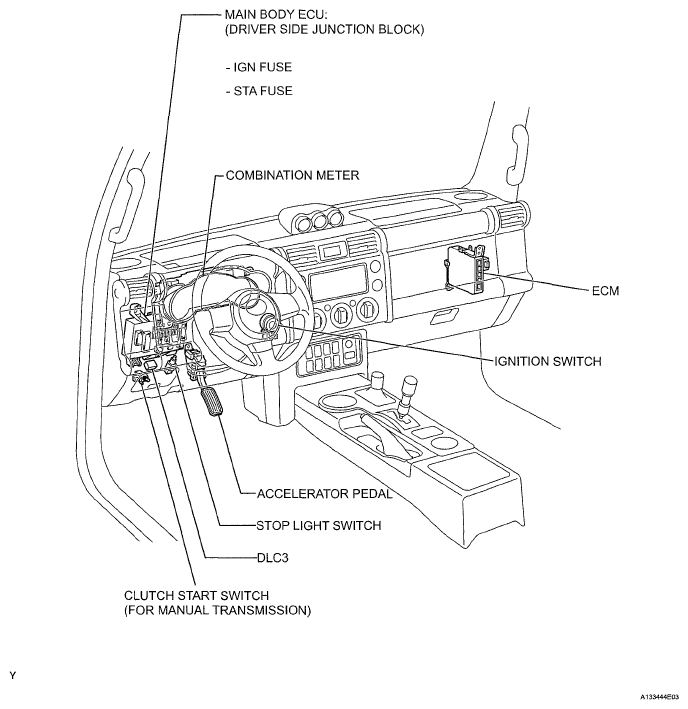 MAIN BODY ECU:
(DRIVER SIDE JUNCTION BLOCK)

- IGN FUSE
- STA FUSE

COMBINATION METER

ECM

IGNITION SWITCH

ACCELERATOR PEDAL

STOP LIGHT SWITCH

DLC3

CLUTCH START SWITCH
(FOR MANUAL TRANSMISSION)

Y

A133444E03