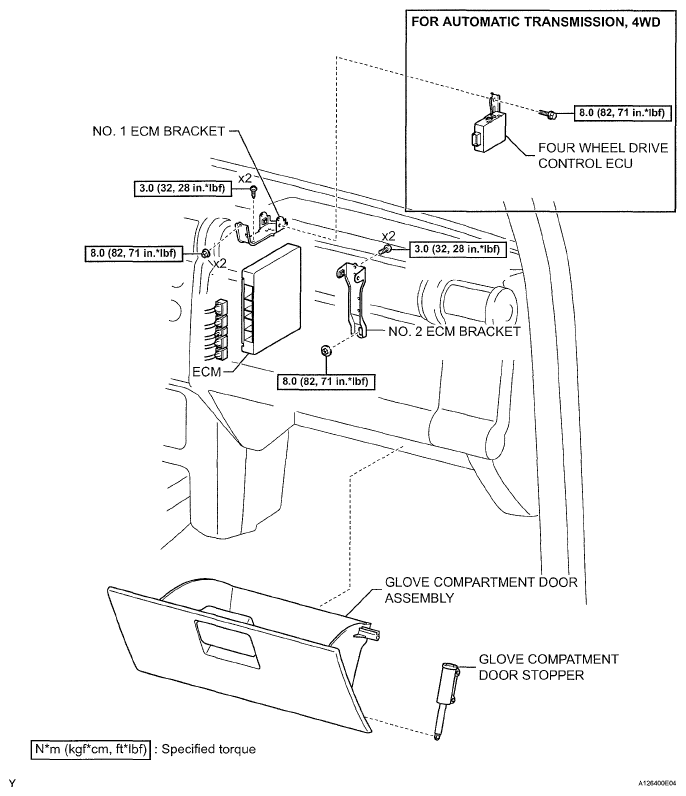 FOR AUTOMATIC TRANSMISSION, 4WD

8.0 (82, 71 in.*lbf)

FOUR WHEEL DRIVE CONTROL ECU

NO. 1 ECM BRACKET

x2

3.0 (32, 28 in.*lbf)

8.0 (82, 71 in.*lbf)

x2

x2

3.0 (32, 28 in.*lbf)

NO. 2 ECM BRACKET

ECM

8.0 (82, 71 in.*lbf)

GLOVE COMPARTMENT DOOR ASSEMBLY

GLOVE COMPATMENT DOOR STOPPER

N*m (kgf*cm, ft*lbf) : Specified torque

Y

A126400E04