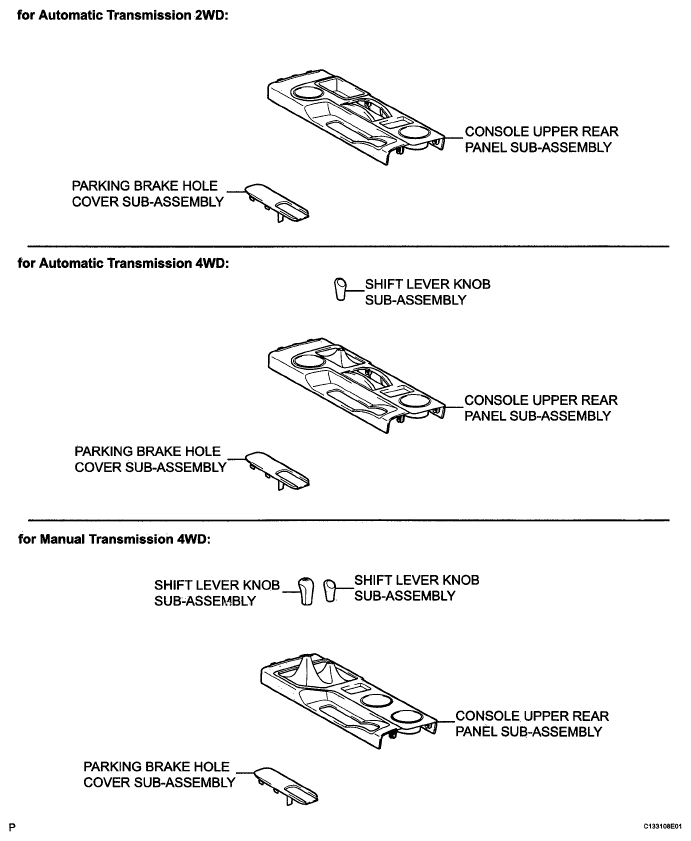 for Automatic Transmission 2WD:

CONSOLE UPPER REAR PANEL SUB-ASSEMBLY

PARKING BRAKE HOLE COVER SUB-ASSEMBLY

for Automatic Transmission 4WD:

SHIFT LEVER KNOB SUB-ASSEMBLY

CONSOLE UPPER REAR PANEL SUB-ASSEMBLY

PARKING BRAKE HOLE COVER SUB-ASSEMBLY

for Manual Transmission 4WD:

SHIFT LEVER KNOB SUB-ASSEMBLY

SHIFT LEVER KNOB SUB-ASSEMBLY

CONSOLE UPPER REAR PANEL SUB-ASSEMBLY

PARKING BRAKE HOLE COVER SUB-ASSEMBLY

P

C133108E01